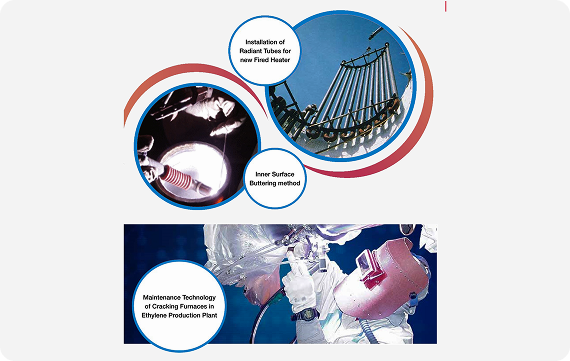 Installation of Radiant Tubes for new Fired Heater

Inner Surface Buttering method

Maintenance Technology of Cracking Furnaces in Ethylene Production Plant